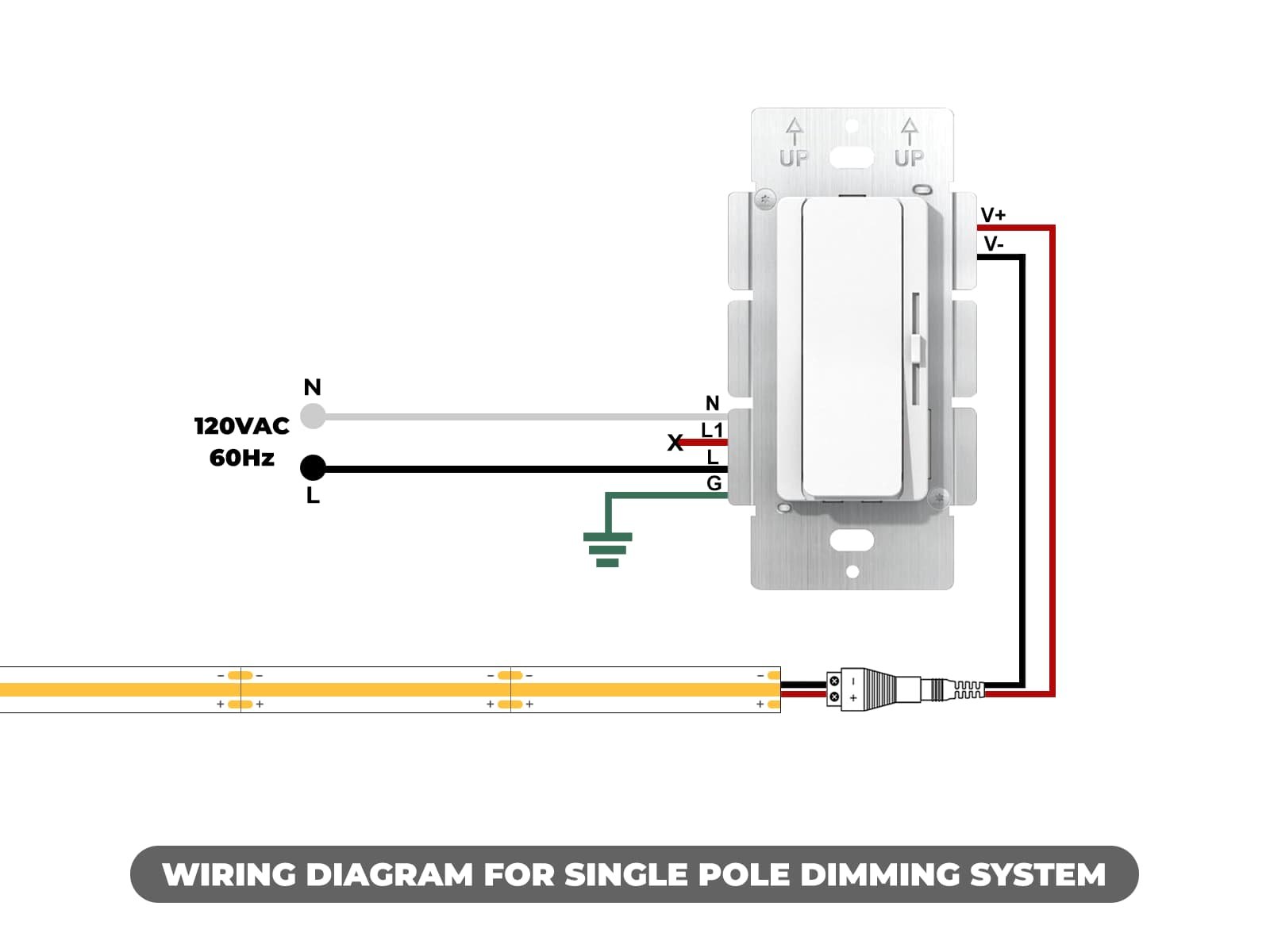 UP UP

V+
V-

N
120VAC
60Hz
L

N
X L1
L
G

- -
+ +
- -
+ +
-
+

-
+

WIRING DIAGRAM FOR SINGLE POLE DIMMING SYSTEM