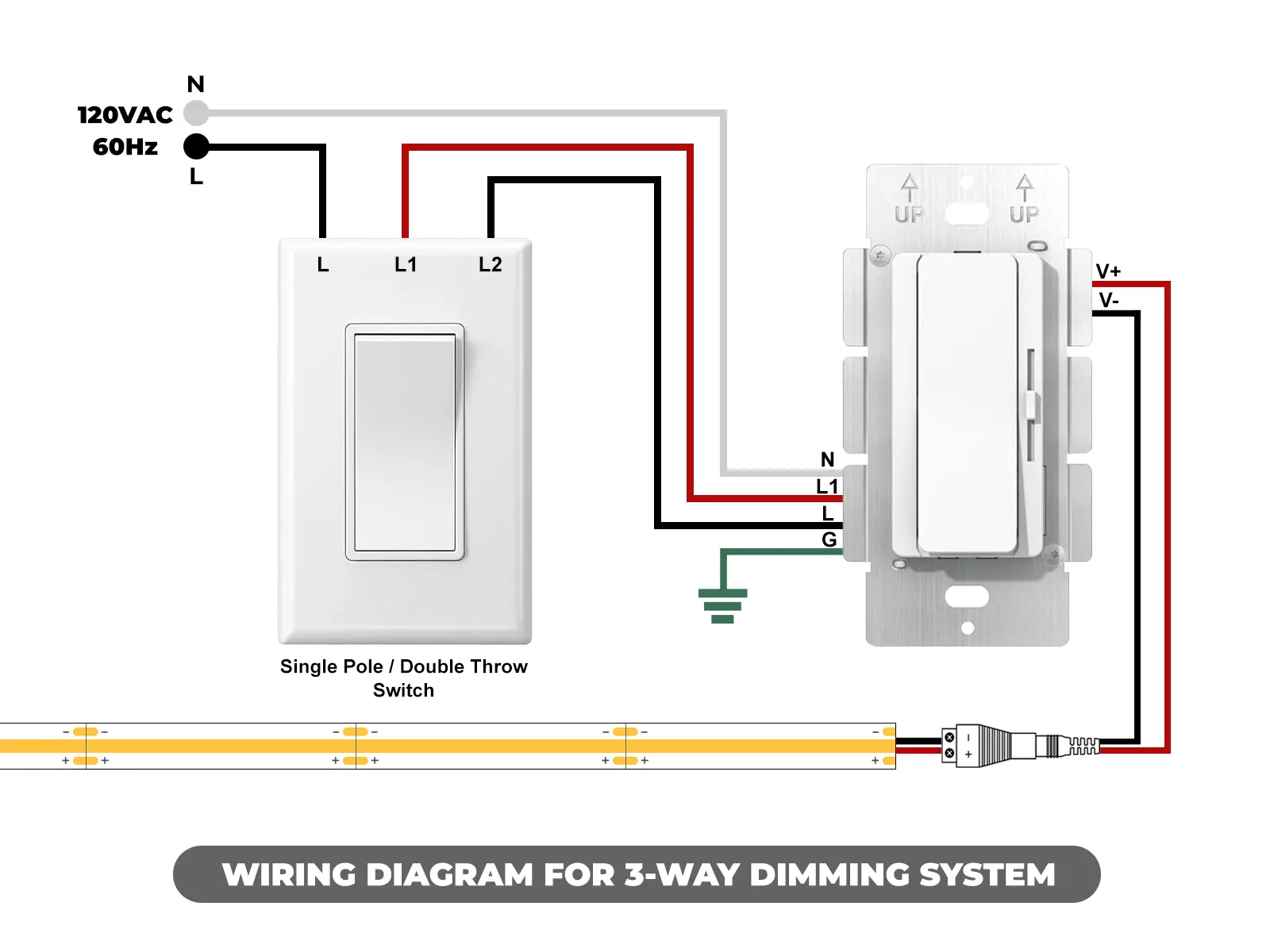 N
120VAC
60Hz
L

L L1 L2

UP UP

V+
V-

N
L1
L
G

Single Pole / Double Throw Switch

- -
+ +
- -
+ +
- -
+ +
-
+

- +

WIRING DIAGRAM FOR 3-WAY DIMMING SYSTEM